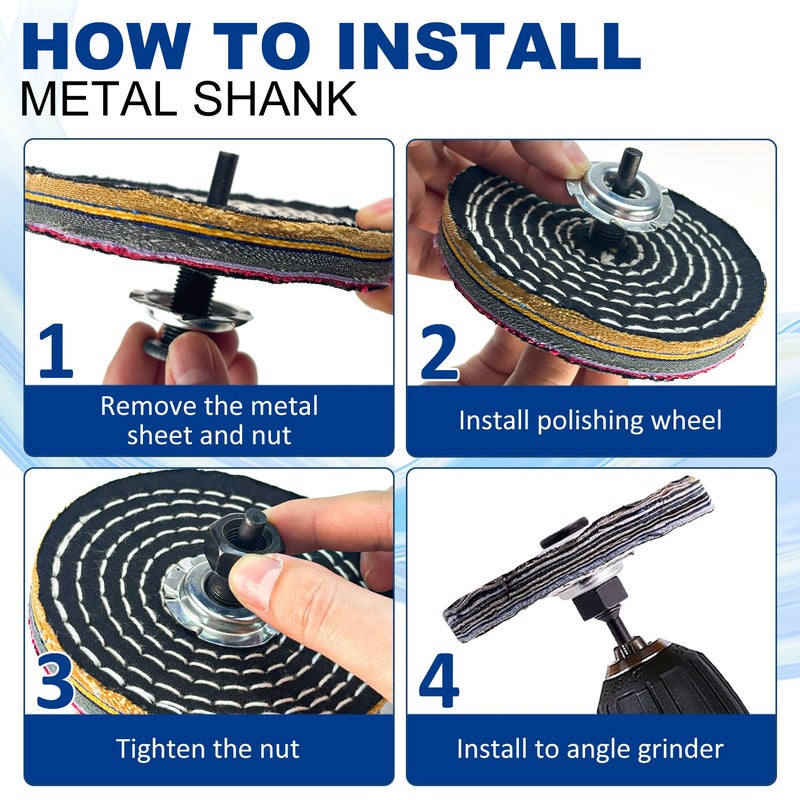 HOW TO INSTALL
METAL SHANK

1
Remove the metal sheet and nut

2
Install polishing wheel

3
Tighten the nut

4
Install to angle grinder